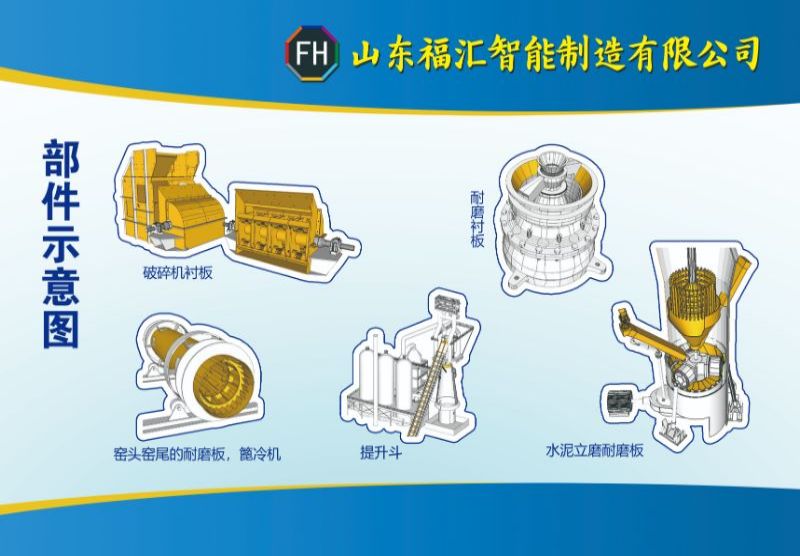 FH 山东福汇智能制造有限公司

部件示意图

破碎机衬板

耐磨衬板

窑头窑尾的耐磨板，篦冷机

提升斗

水泥立磨耐磨板